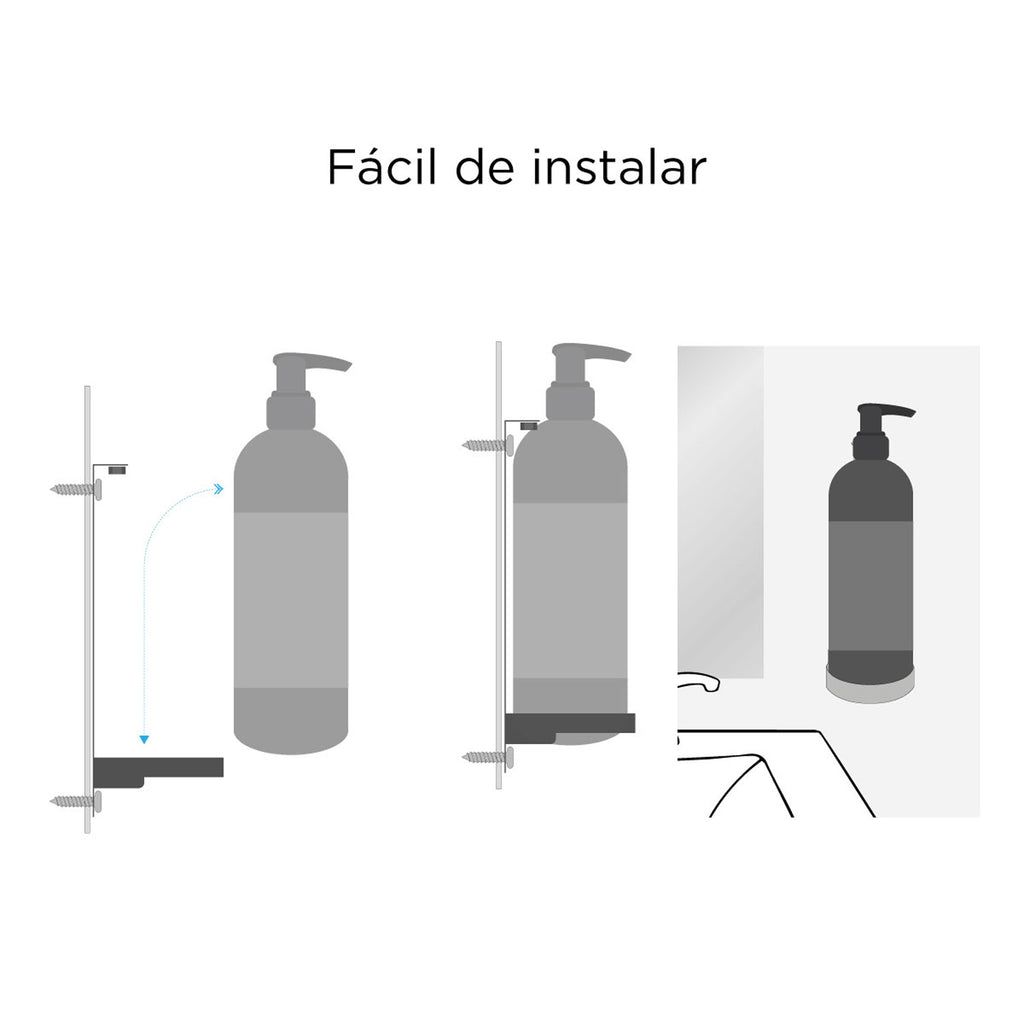 Fácil de instalar